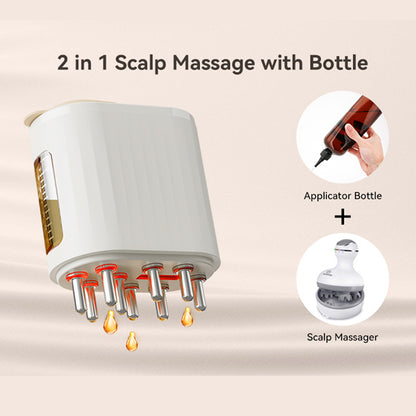 2 in 1 Scalp Massage with Bottle

Applicator Bottle

+

Scalp Massager